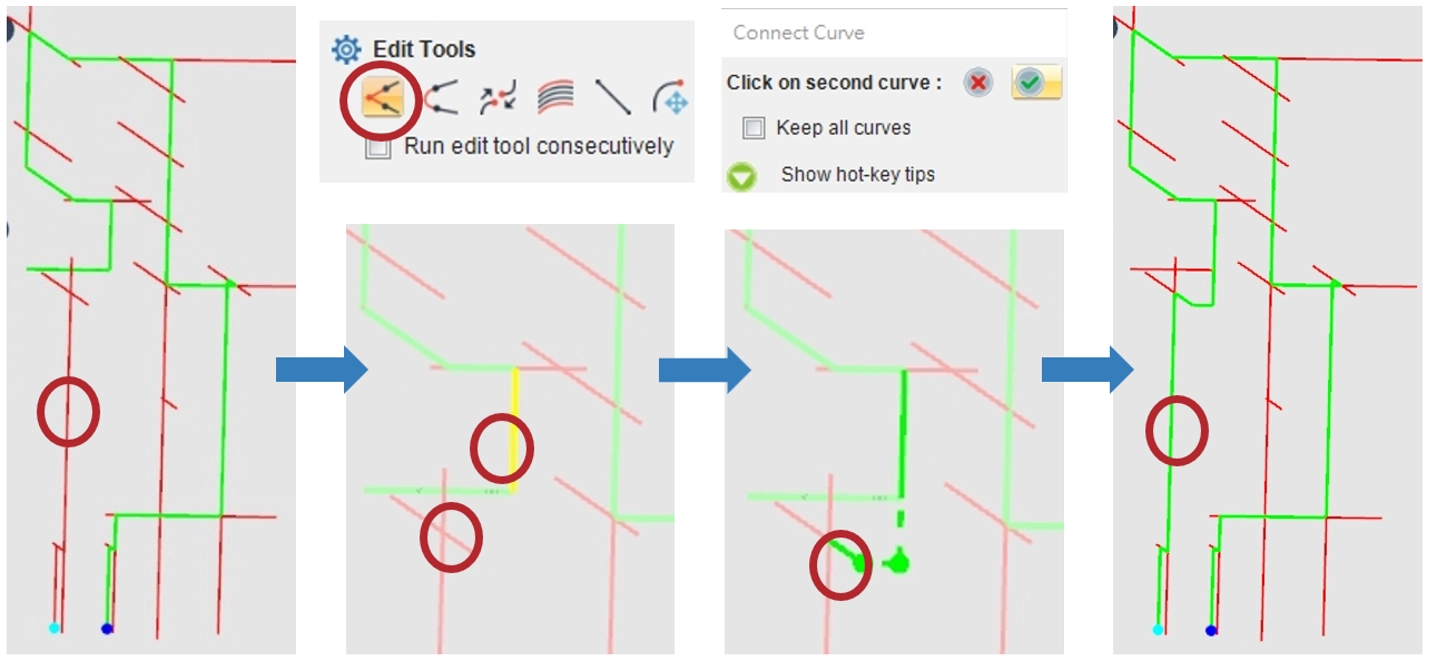 Edit Tools

Run edit tool consecutively

Connect Curve

Click on second curve :

Keep all curves

Show hot-key tips